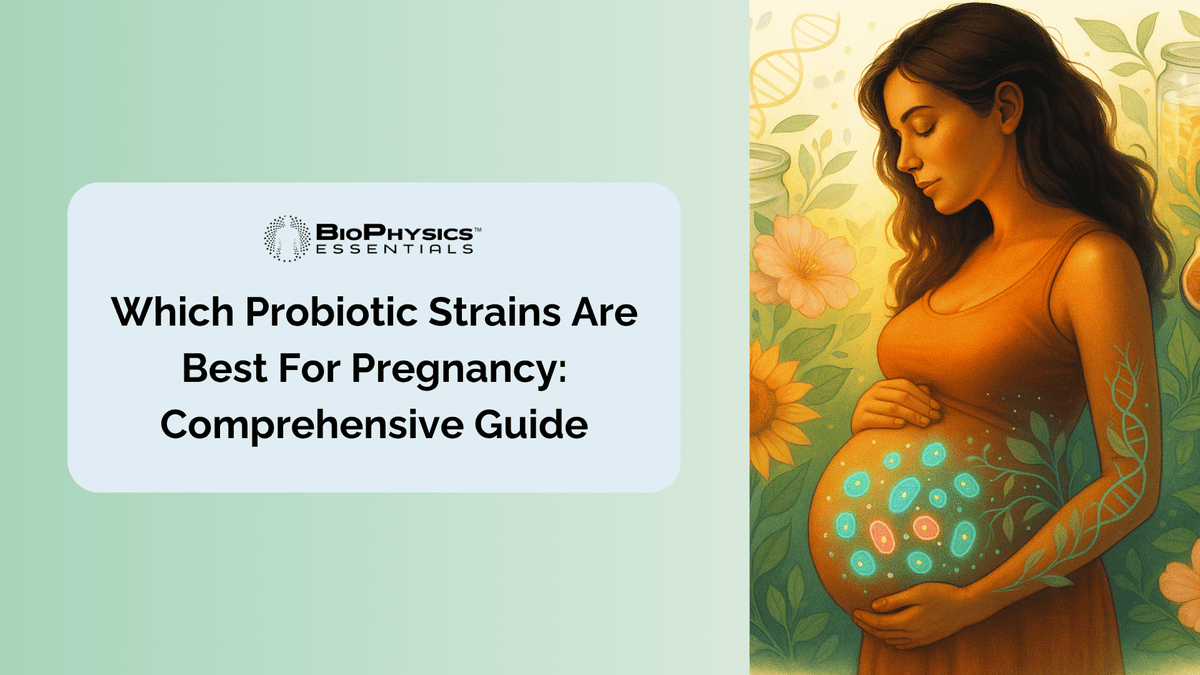 BioPhysics™
ESSENTIALS

Which Probiotic Strains Are Best For Pregnancy: Comprehensive Guide